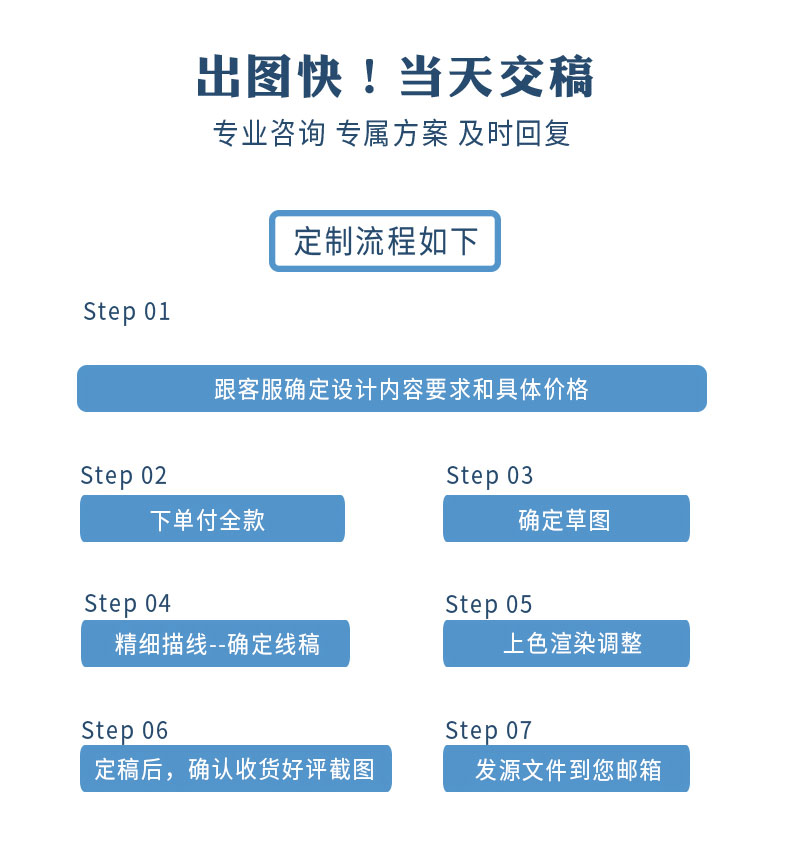 出图快！当天交稿

专业咨询 专属方案 及时回复

定制流程如下

Step 01

跟客服确定设计内容要求和具体价格

Step 02

下单付全款

Step 03

确定草图

Step 04

精细描线--确定线稿

Step 05

上色渲染调整

Step 06

定稿后，确认收货好评截图

Step 07

发源文件到您邮箱